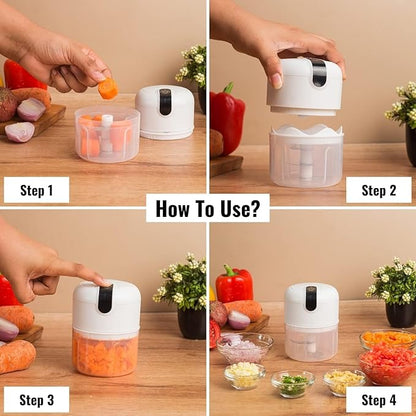 Step 1

Step 2

How To Use?

Step 3

Step 4