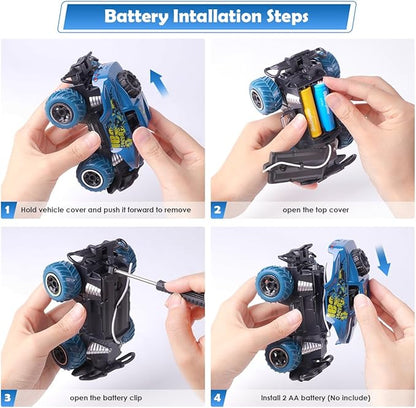 Battery Intallation Steps

1 Hold vehicle cover and push it forward to remove

2 open the top cover

3 open the battery clip

4 Install 2 AA battery (No include)